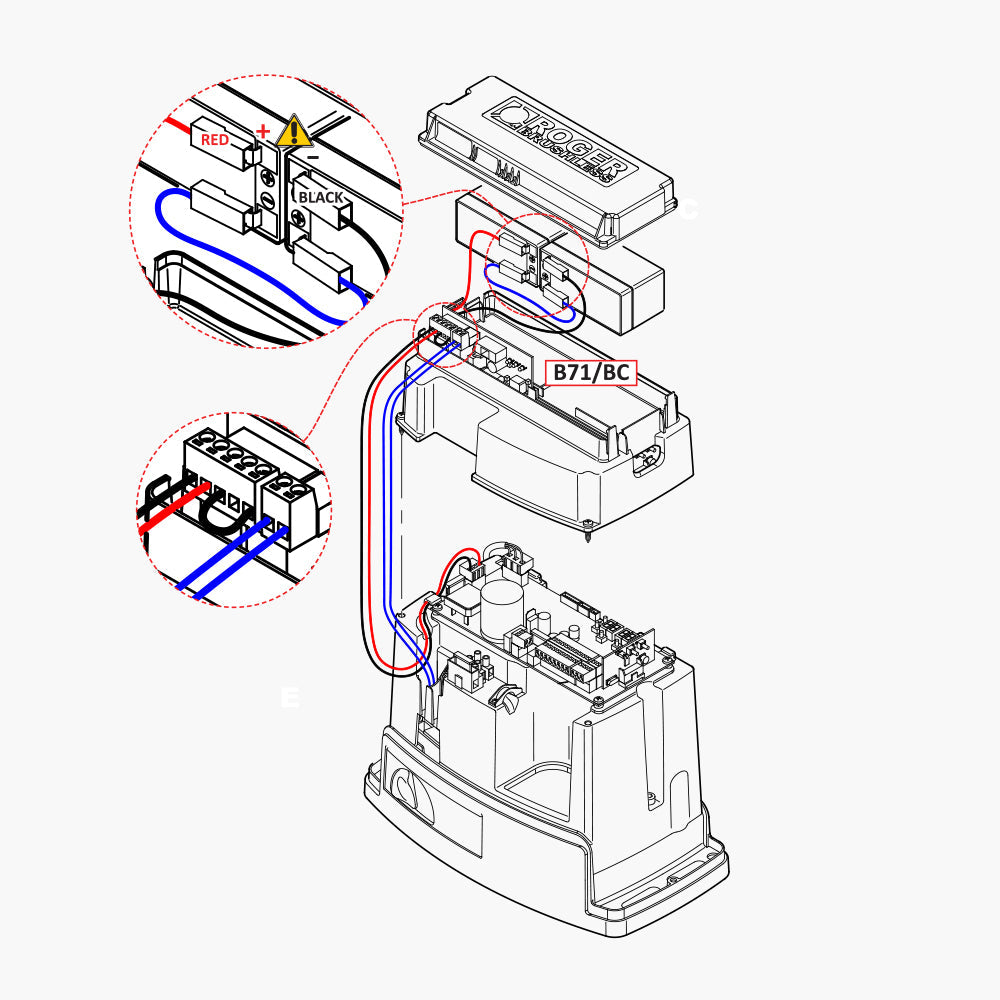 RED
+
-
BLACK
ROGER BRUSHLESS
C
B71/BC
E