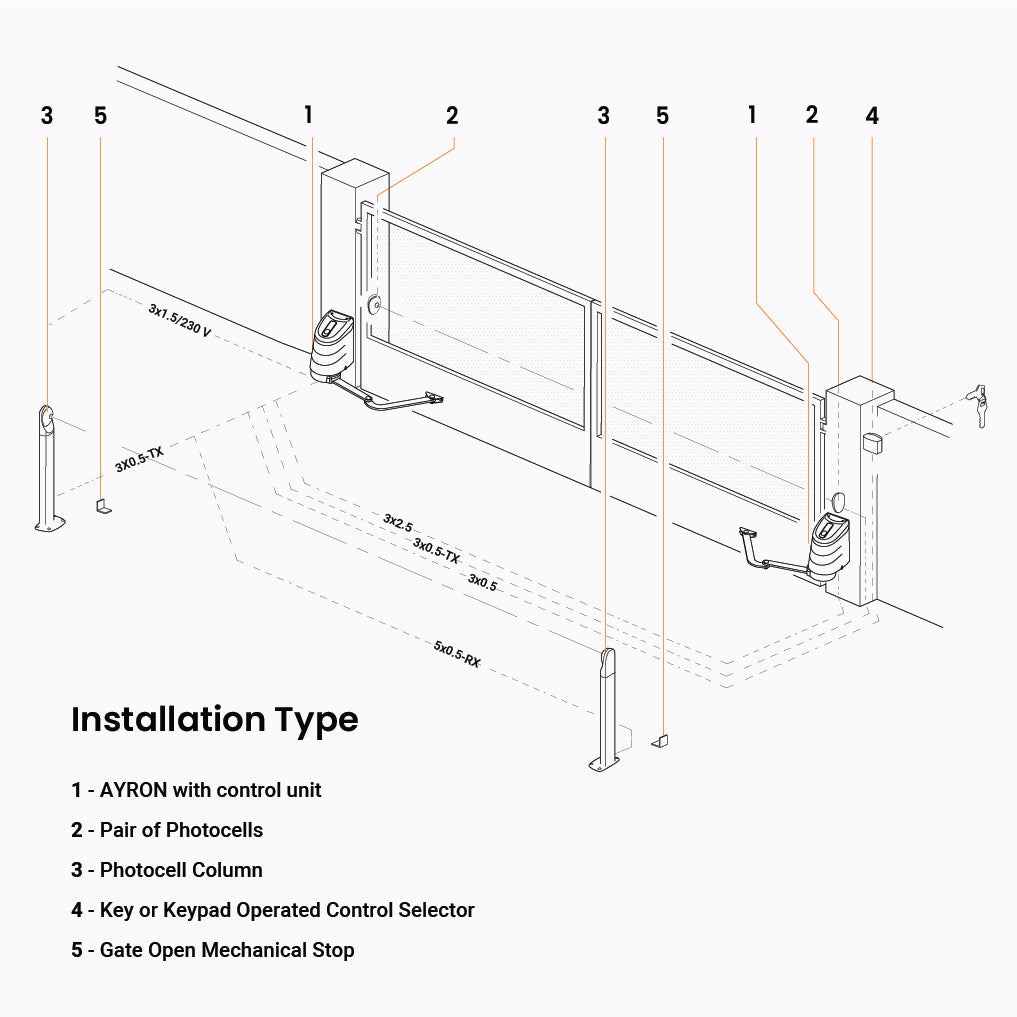 3 5 1 2 3 5 1 2 4

3x1.5/230 V

3X0.5-TX

3x2.5

3x0.5-TX

3x0.5

5x0.5-RX

Installation Type

1 - AYRON with control unit

2 - Pair of Photocells

3 - Photocell Column

4 - Key or Keypad Operated Control Selector

5 - Gate Open Mechanical Stop