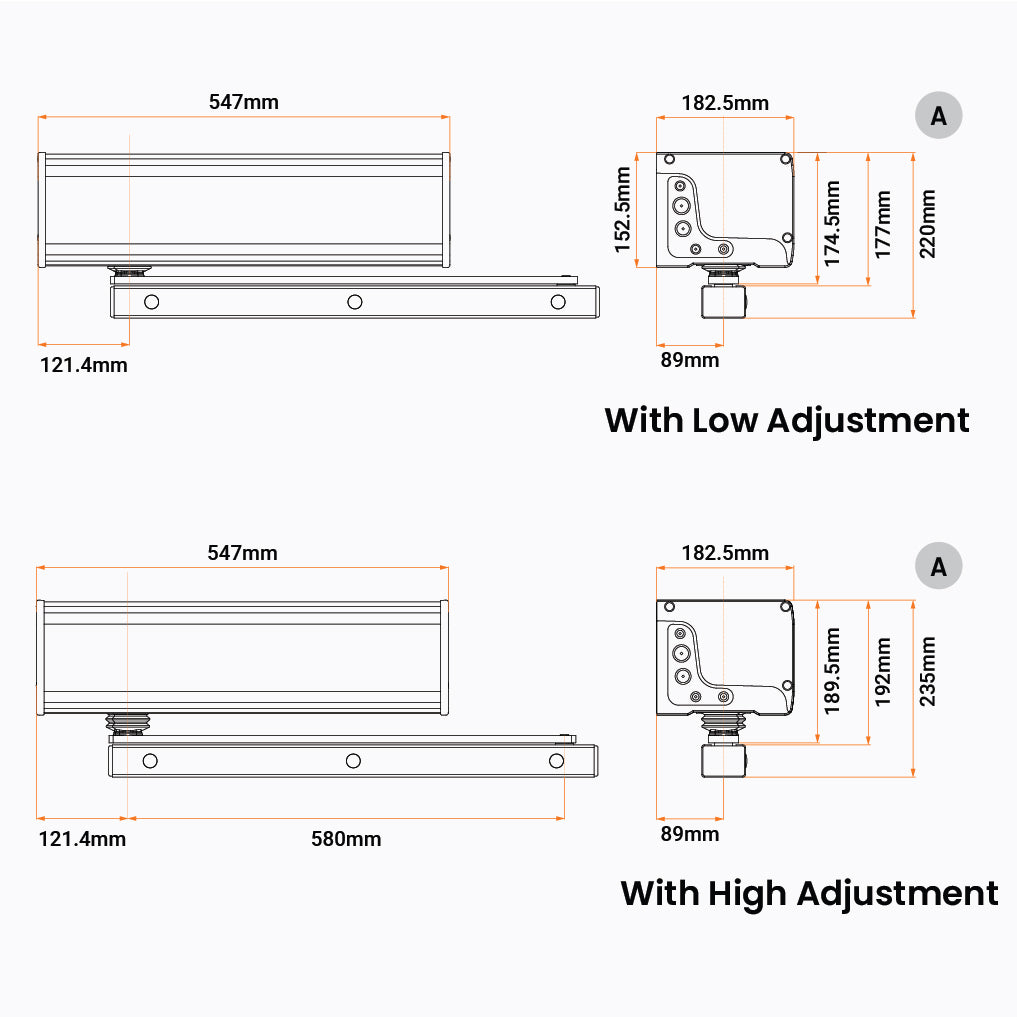 547mm

121.4mm

182.5mm

A

152.5mm

174.5mm

177mm

220mm

89mm

With Low Adjustment

547mm

121.4mm

580mm

182.5mm

A

189.5mm

192mm

235mm

89mm

With High Adjustment