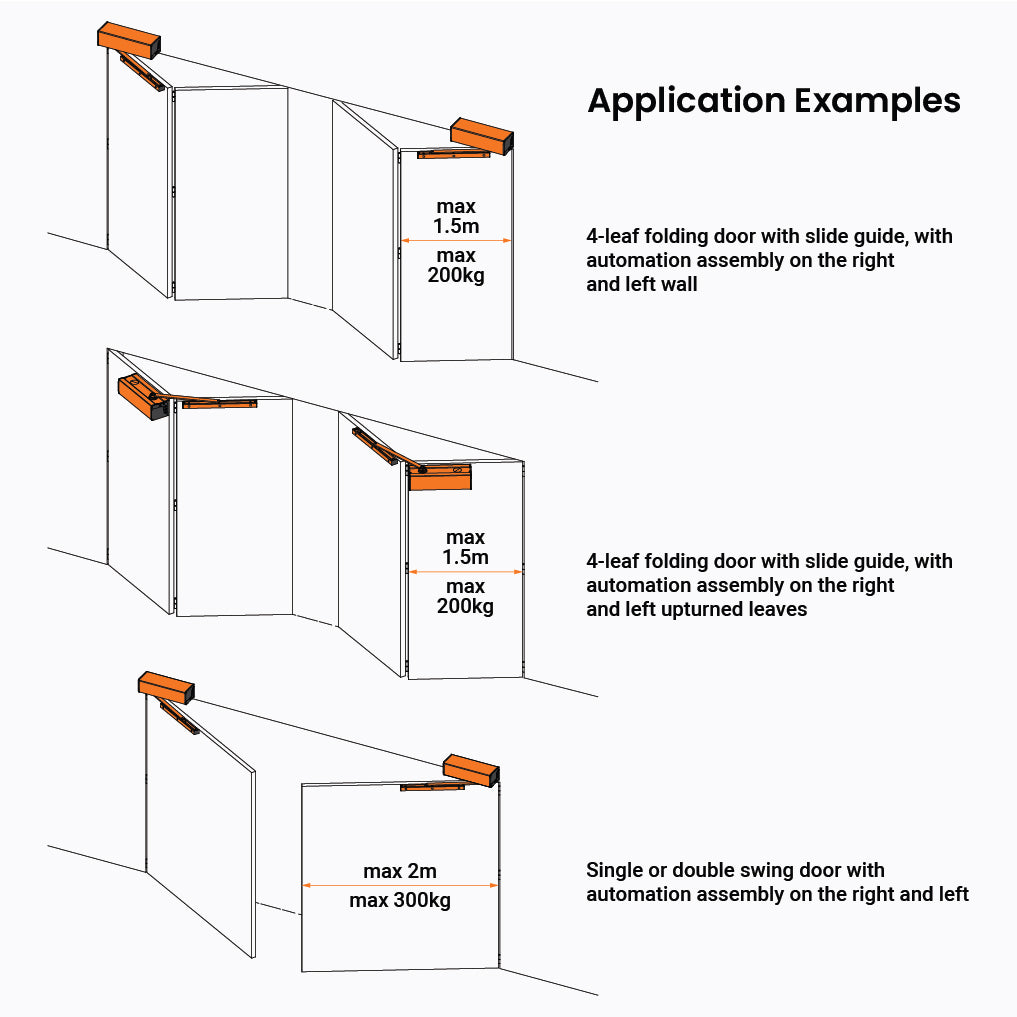 Application Examples

max
1.5m
max
200kg

4-leaf folding door with slide guide, with automation assembly on the right and left wall

max
1.5m
max
200kg

4-leaf folding door with slide guide, with automation assembly on the right and left upturned leaves

max 2m
max 300kg

Single or double swing door with automation assembly on the right and left