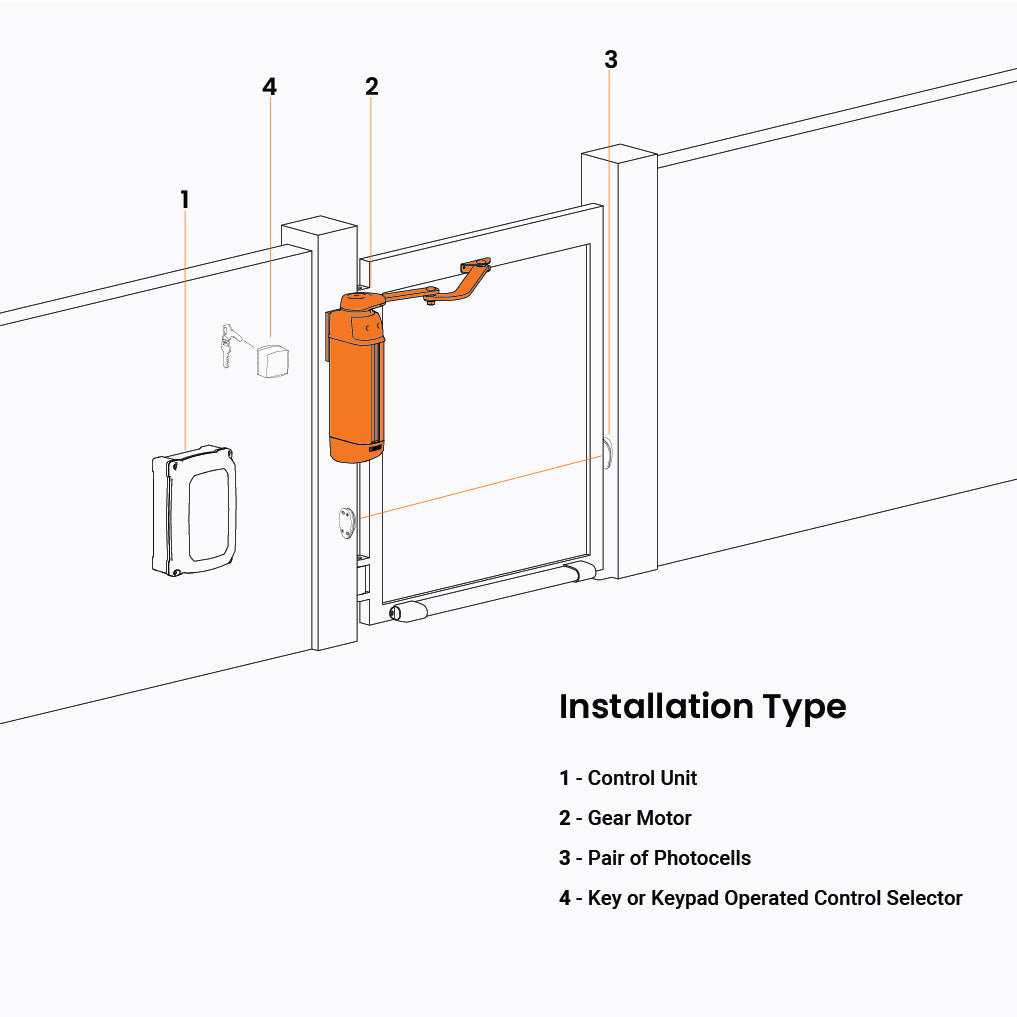 3

4

2

1

Installation Type

1 - Control Unit

2 - Gear Motor

3 - Pair of Photocells

4 - Key or Keypad Operated Control Selector