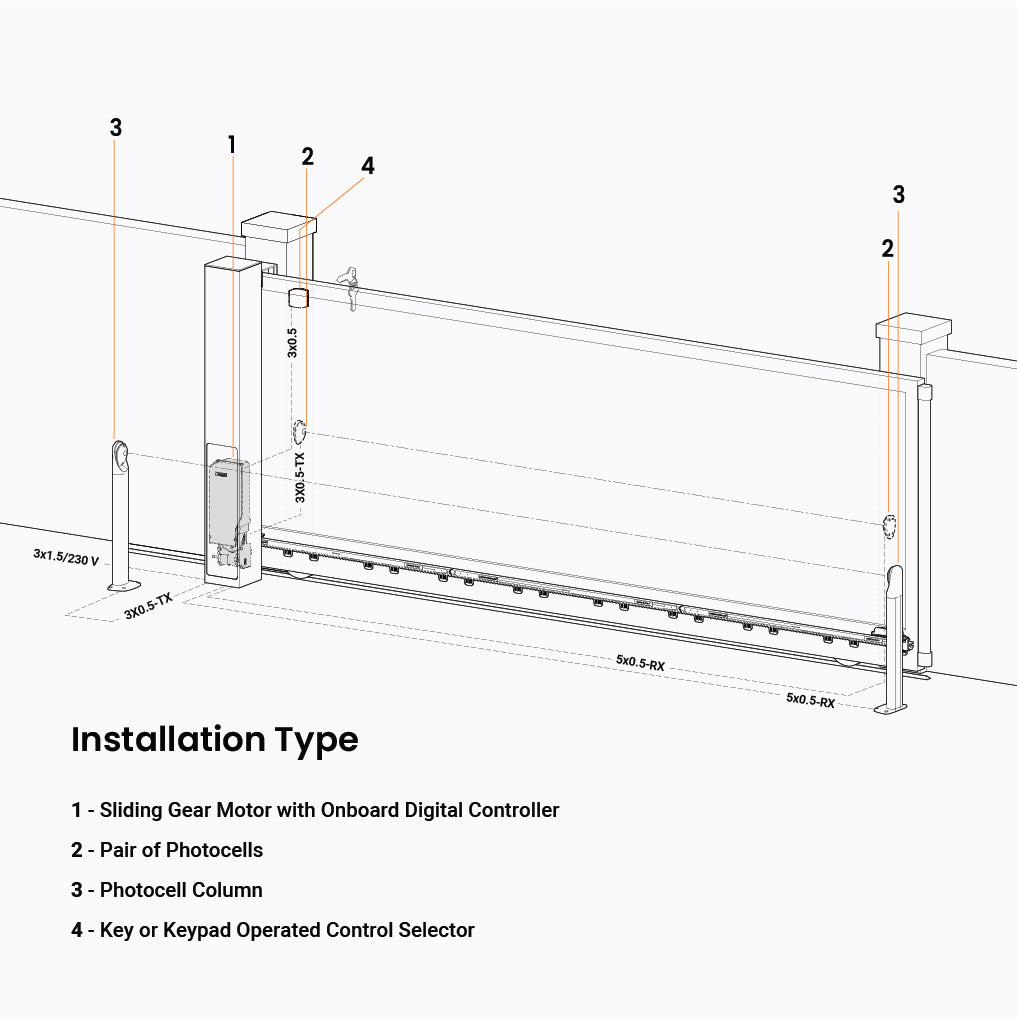 3
1
2
4
3
2
3x0.5
3X0.5-TX
3x1.5/230 V
3X0.5-TX
5x0.5-RX
5x0.5-RX

Installation Type

1 - Sliding Gear Motor with Onboard Digital Controller

2 - Pair of Photocells

3 - Photocell Column

4 - Key or Keypad Operated Control Selector