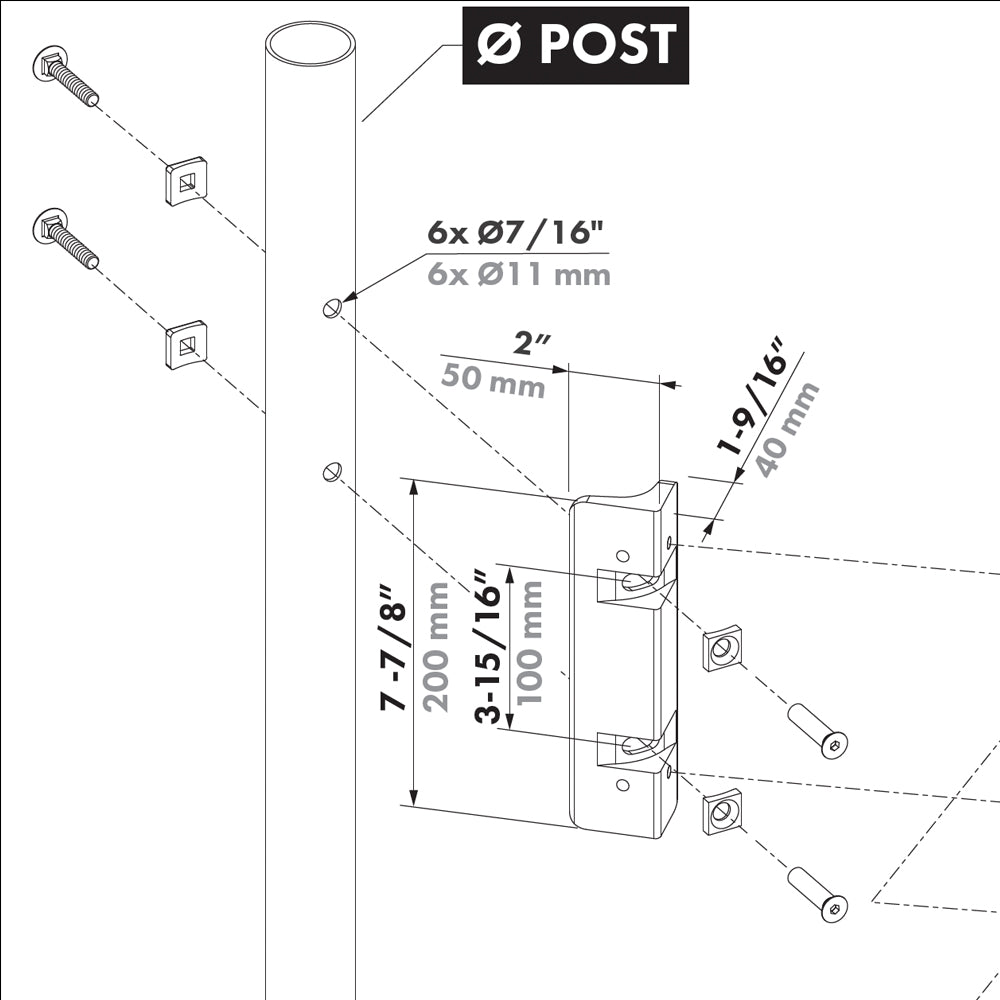 Ø POST

6x Ø7/16"
6x Ø11 mm

2"
50 mm

1-9/16"
40 mm

7-7/8"
200 mm

3-15/16"
100 mm