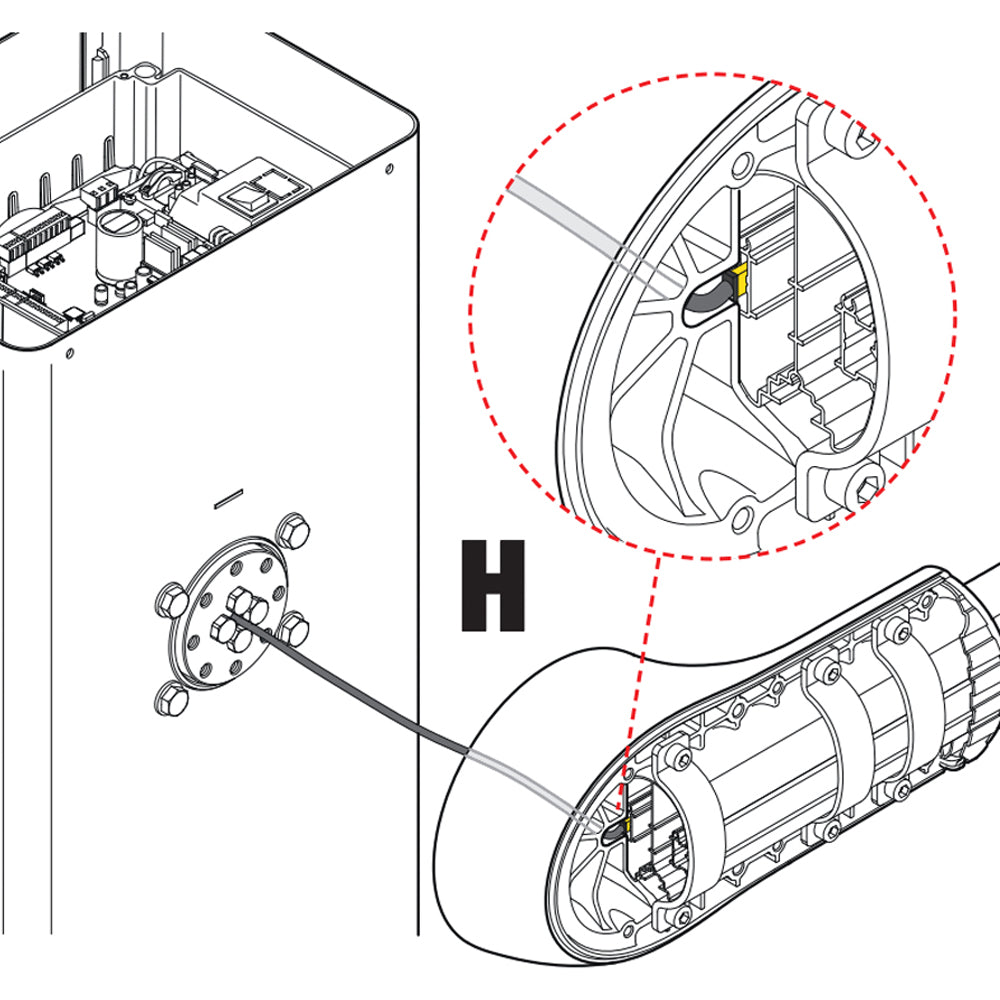 H