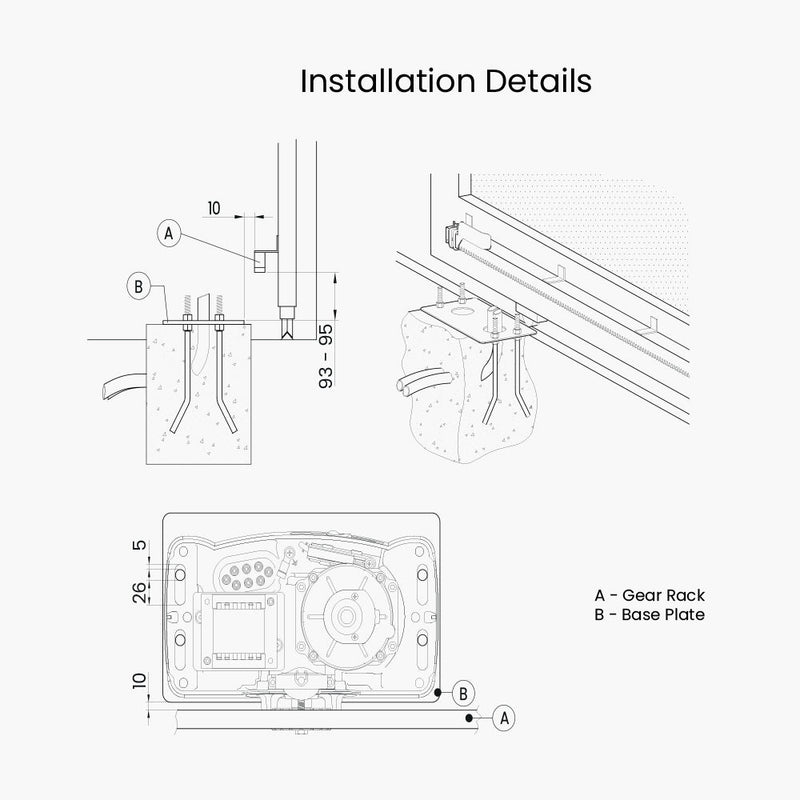 Installation Details

10

A

B

93 - 95

5

26

10

B

A

A - Gear Rack
B - Base Plate